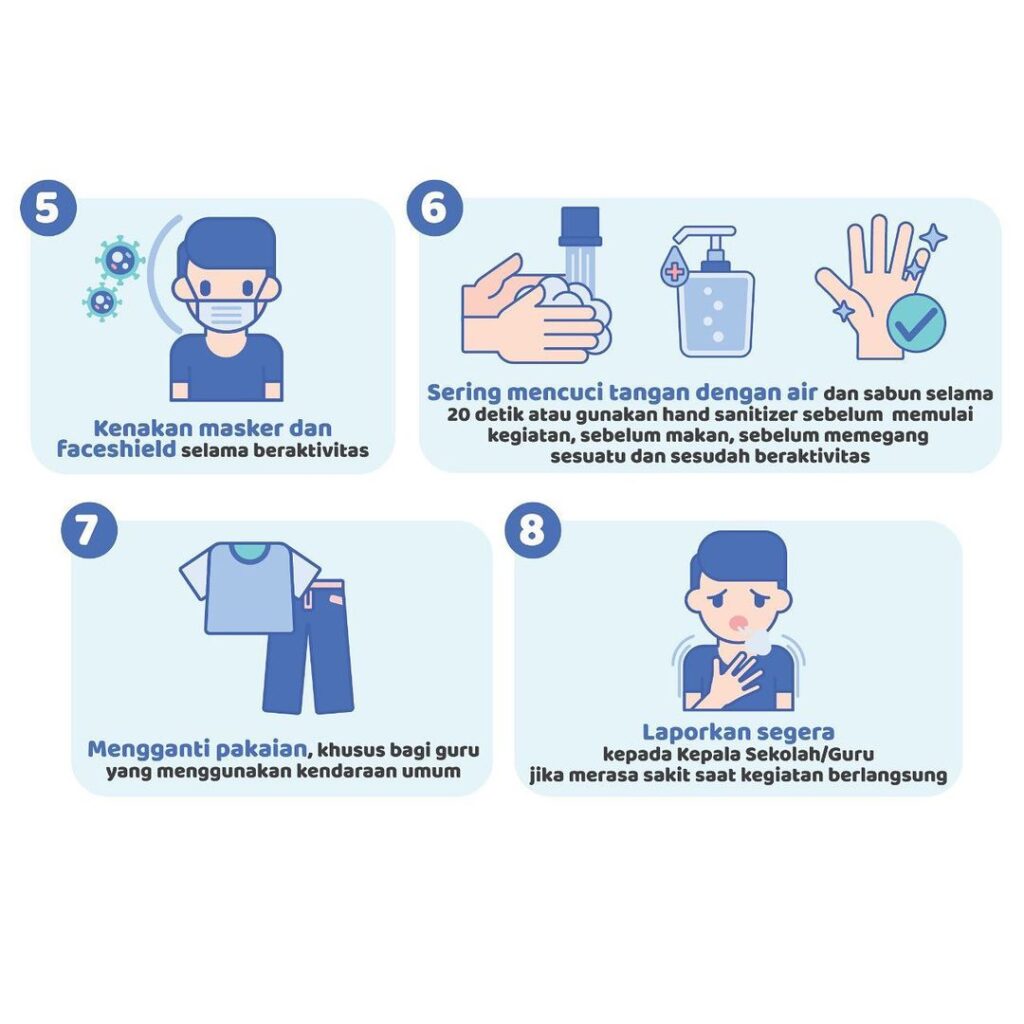 5

Kenakan masker dan faceshield selama beraktivitas

6

Sering mencuci tangan dengan air dan sabun selama 20 detik atau gunakan hand sanitizer sebelum memulai kegiatan, sebelum makan, sebelum memegang sesuatu dan sesudah beraktivitas

7

Mengganti pakaian, khusus bagi guru yang menggunakan kendaraan umum

8

Laporkan segera
kepada Kepala Sekolah/Guru
jika merasa sakit saat kegiatan berlangsung